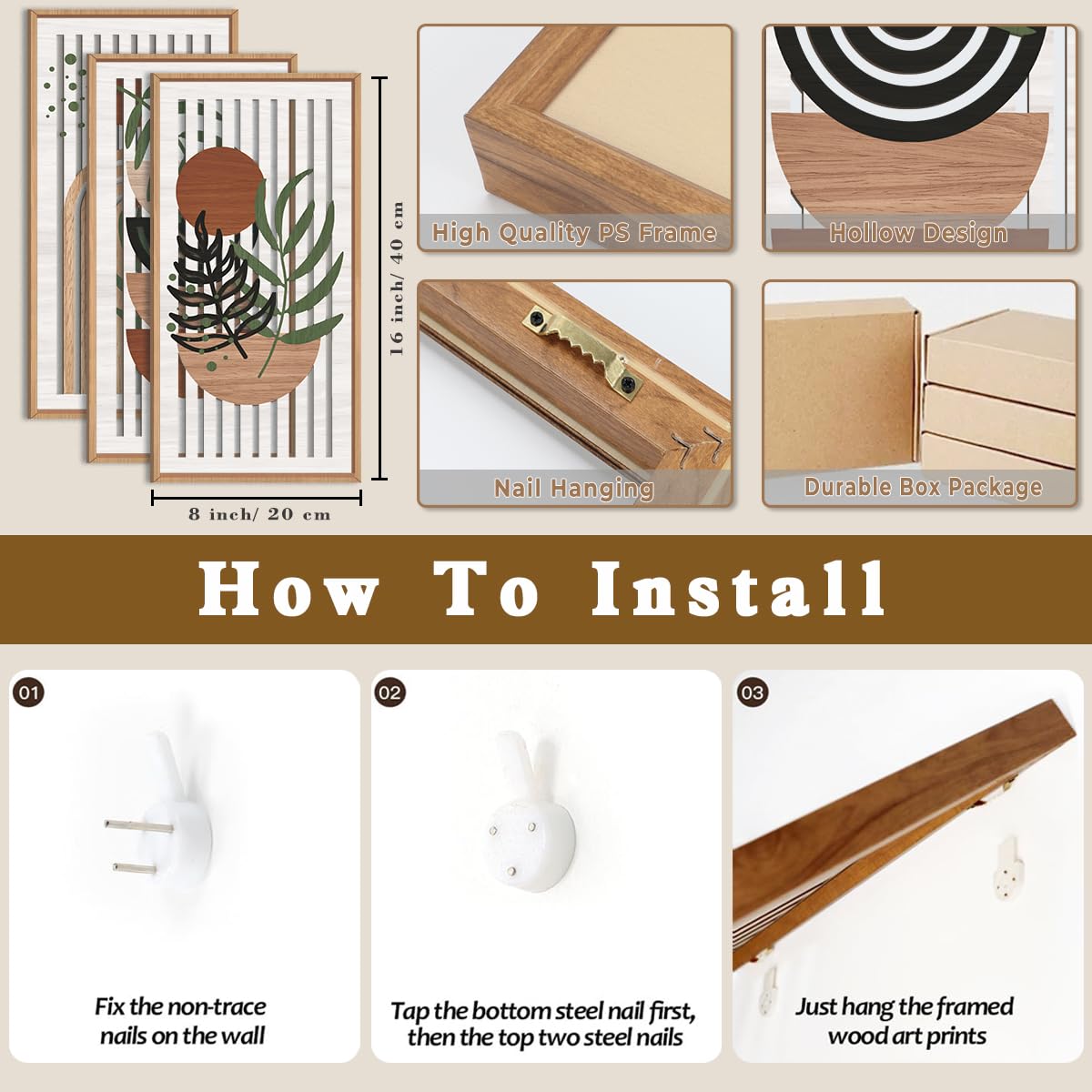 16 inch/ 40 cm

8 inch/ 20 cm

High Quality PS Frame

Hollow Design

Nail Hanging

Durable Box Package

How To Install

01

Fix the non-trace nails on the wall

02

Tap the bottom steel nail first, then the top two steel nails

03

Just hang the framed wood art prints