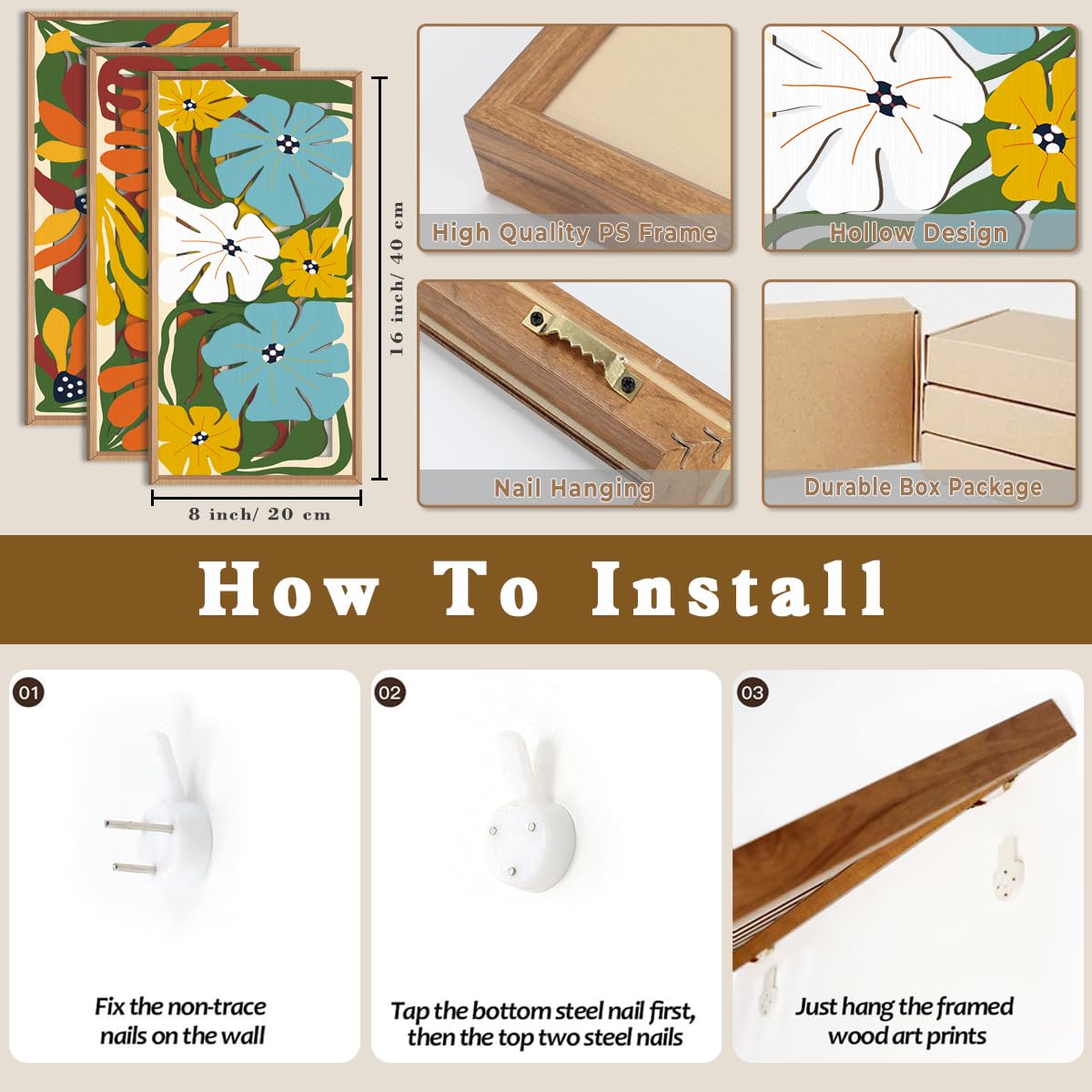 16 inch/ 40 cm

8 inch/ 20 cm

High Quality PS Frame

Hollow Design

Nail Hanging

Durable Box Package

How To Install

01

Fix the non-trace nails on the wall

02

Tap the bottom steel nail first, then the top two steel nails

03

Just hang the framed wood art prints