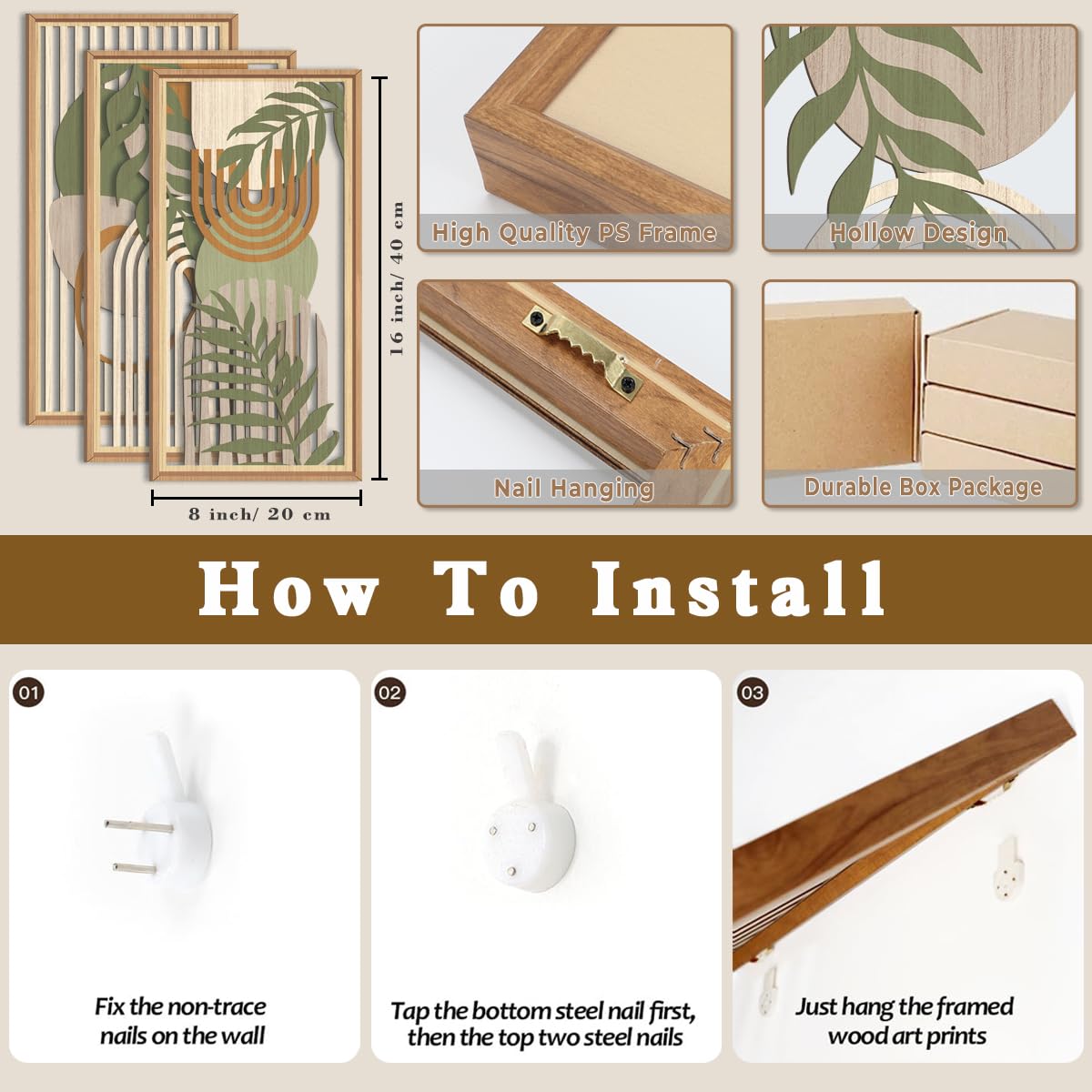 16 inch/ 40 cm

8 inch/ 20 cm

High Quality PS Frame

Hollow Design

Nail Hanging

Durable Box Package

How To Install

01

Fix the non-trace nails on the wall

02

Tap the bottom steel nail first, then the top two steel nails

03

Just hang the framed wood art prints